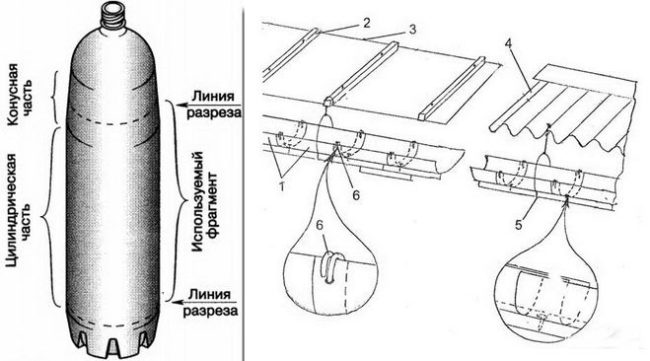 Конусная часть

Цилиндрическая часть

Линия разреза

Используемый фрагмент

Линия разреза

2
3
4
1
6
6
5