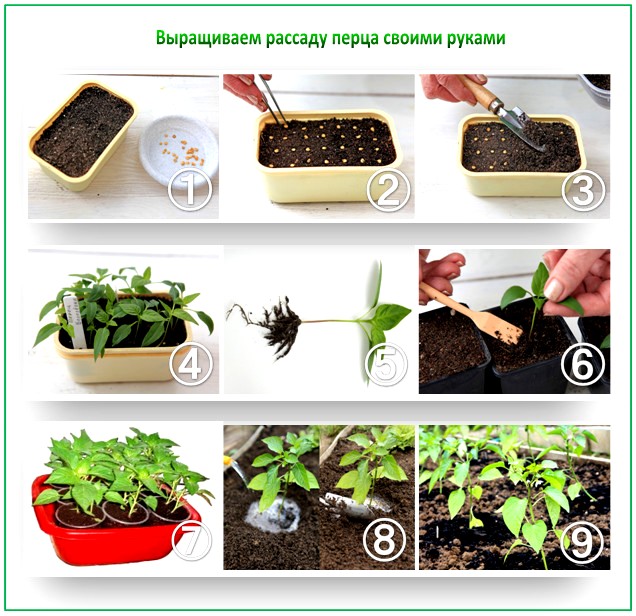 Выращиваем рассаду перца своими руками

①

②

③

④

⑤

⑥

⑦

⑧

⑨