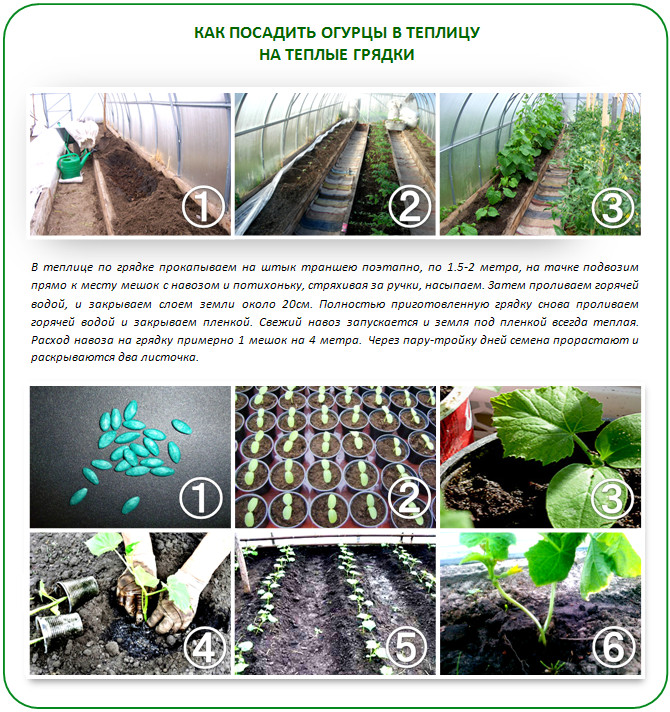 КАК ПОСАДИТЬ ОГУРЦЫ В ТЕПЛИЦУ
НА ТЕПЛЫЕ ГРЯДКИ

①

②

③

В теплице по грядке прокапываем на штык траншею поэтапно, по 1.5-2 метра, на тачке подвозим прямо к месту мешок с навозом и потихоньку, стряхивая за ручки, насыпаем. Затем проливаем горячей водой, и закрываем слоем земли около 20см. Полностью приготовленную грядку снова проливаем горячей водой и закрываем пленкой. Свежий навоз запускается и земля под пленкой всегда теплая. Расход навоза на грядку примерно 1 мешок на 4 метра. Через пару-тройку дней семена прорастают и раскрываются два листочка.

①

②

③

④

⑤

⑥