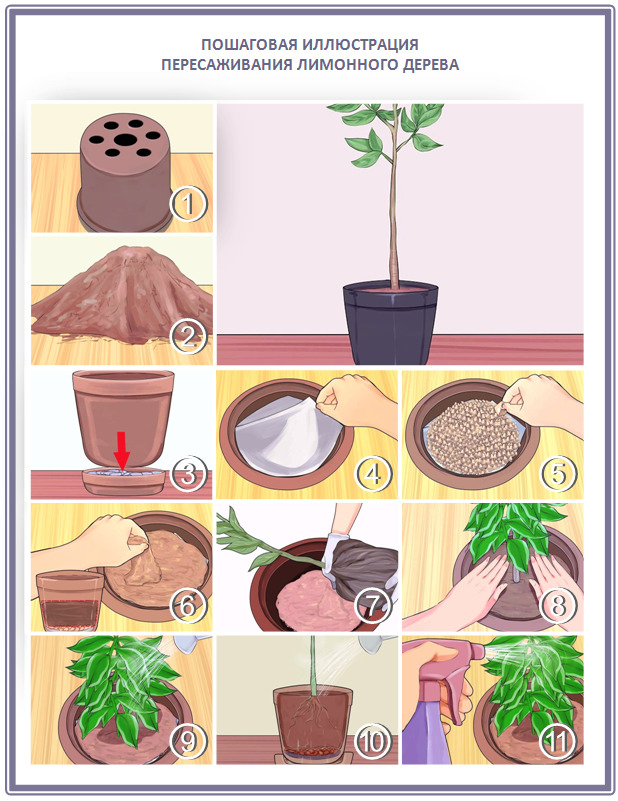 ПОШАГОВАЯ ИЛЛЮСТРАЦИЯ
ПЕРЕСАЖИВАНИЯ ЛИМОННОГО ДЕРЕВА

1

2

3

4

5

6

7

8

9

10

11