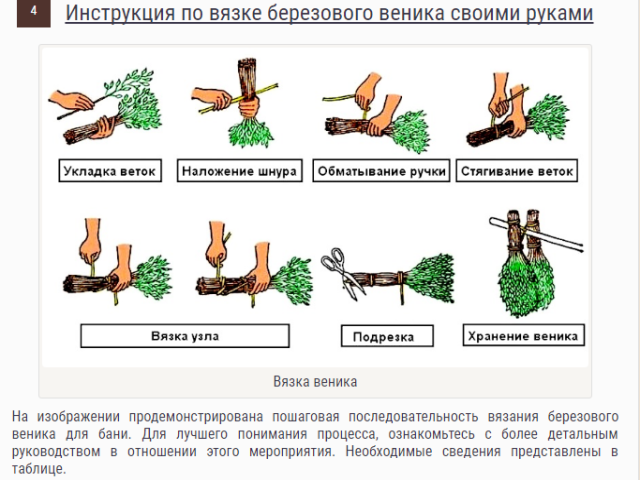 4 Инструкция по вязке березового веника своими руками

Укладка веток
Наложение шнура
Обматывание ручки
Стягивание веток

Вязка узла
Подрезка
Хранение веника

Вязка веника

На изображении продемонстрирована пошаговая последовательность вязания березового веника для бани. Для лучшего понимания процесса, ознакомьтесь с более детальным руководством в отношении этого мероприятия. Необходимые сведения представлены в таблице.