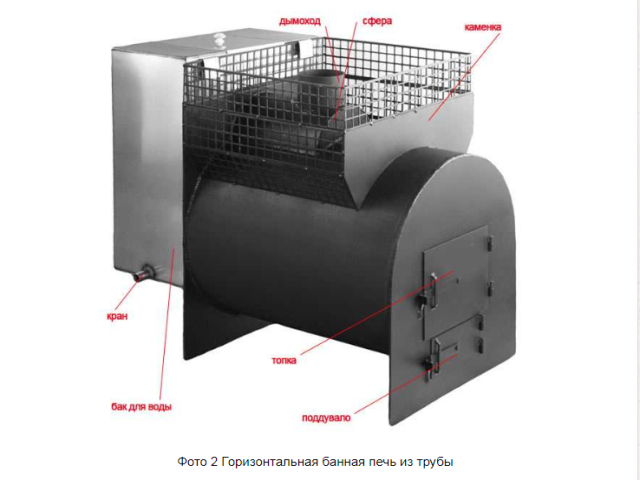 дымоход
сфера
каменка
кран
топка
бак для воды
поддувало

Фото 2 Горизонтальная банная печь из трубы