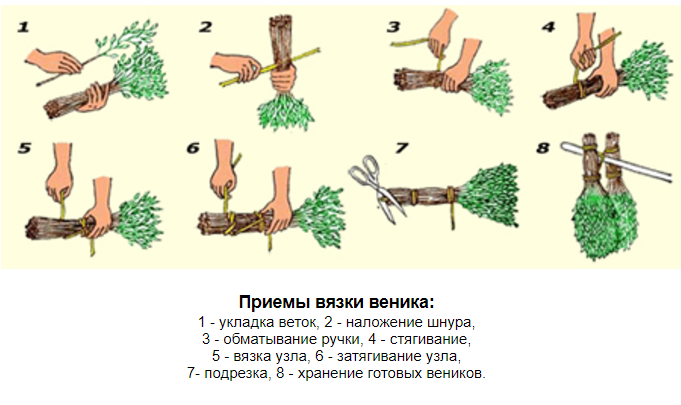 1

2

3

4

5

6

7

8

Приемы вязки веника:
1 - укладка веток, 2 - наложение шнура,
3 - обматывание ручки, 4 - стягивание,
5 - вязка узла, 6 - затягивание узла,
7- подрезка, 8 - хранение готовых веников.