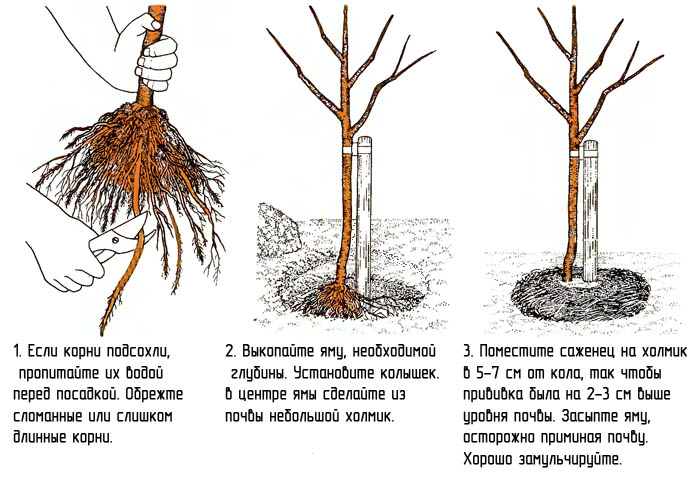 1. Если корни подсохли, пропитайте их водой перед посадкой. Обрежте сломанные или слишком длинные корни.

2. Выкопайте яму, необходимой глубины. Установите колышек. В центре ямы сделайте из почвы небольшой холмик.

3. Поместите саженец на холмик в 5–7 см от кола, так чтобы прививка была на 2–3 см выше уровня почвы. Засыпте яму, осторожно приминая почву. Хорошо замульчируйте.