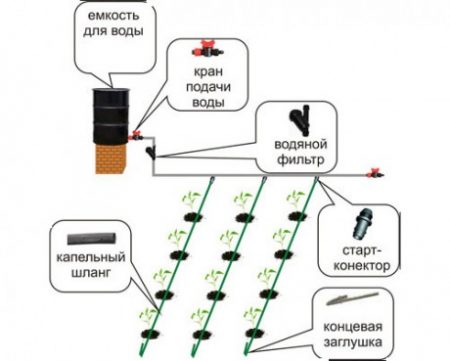 емкость для воды

кран подачи воды

водяной фильтр

старт-конектор

капельный шланг

концевая заглушка