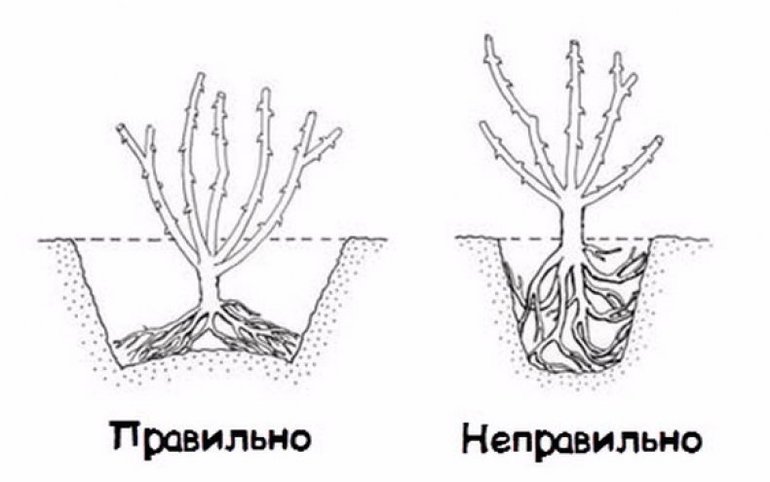 Правильно

Неправильно